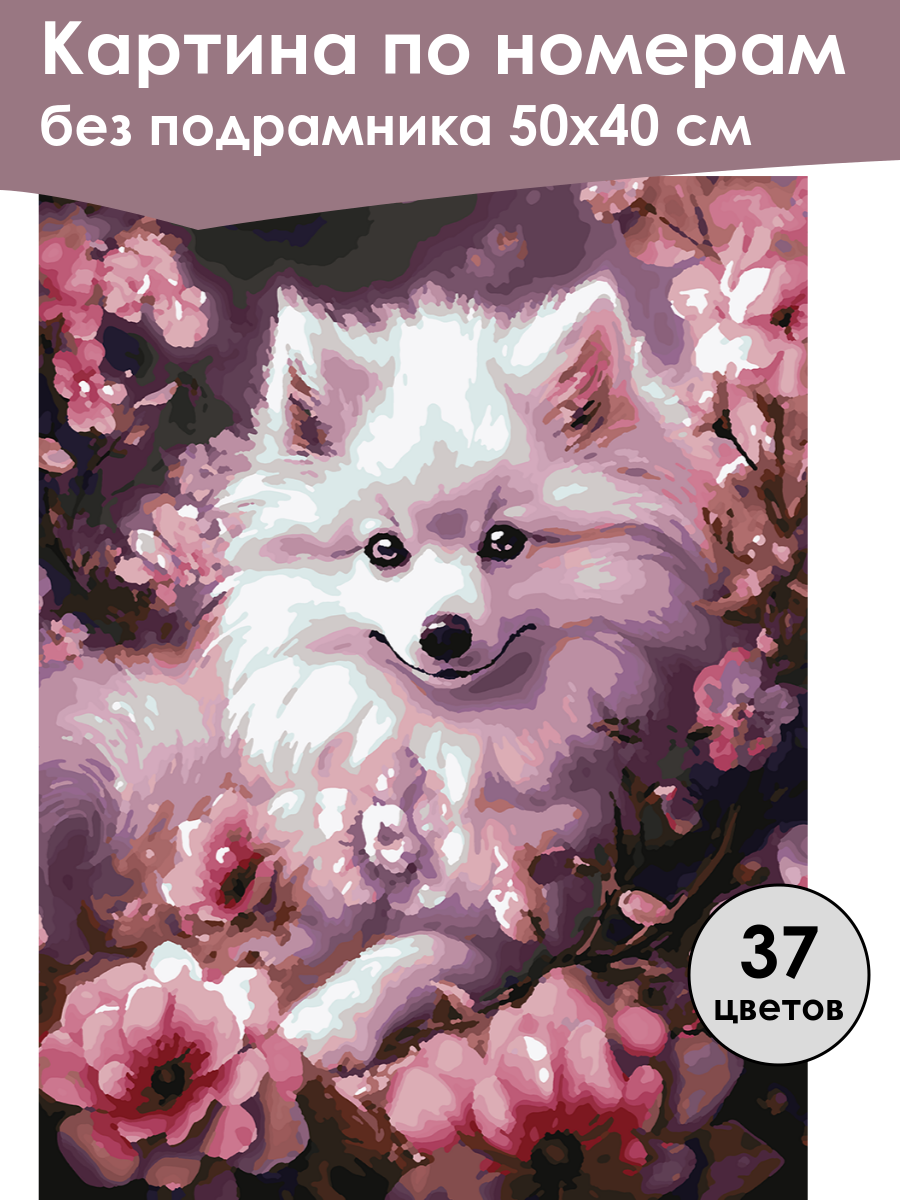 Картина по номерам
без подрамника 50х40 см

37
цветов