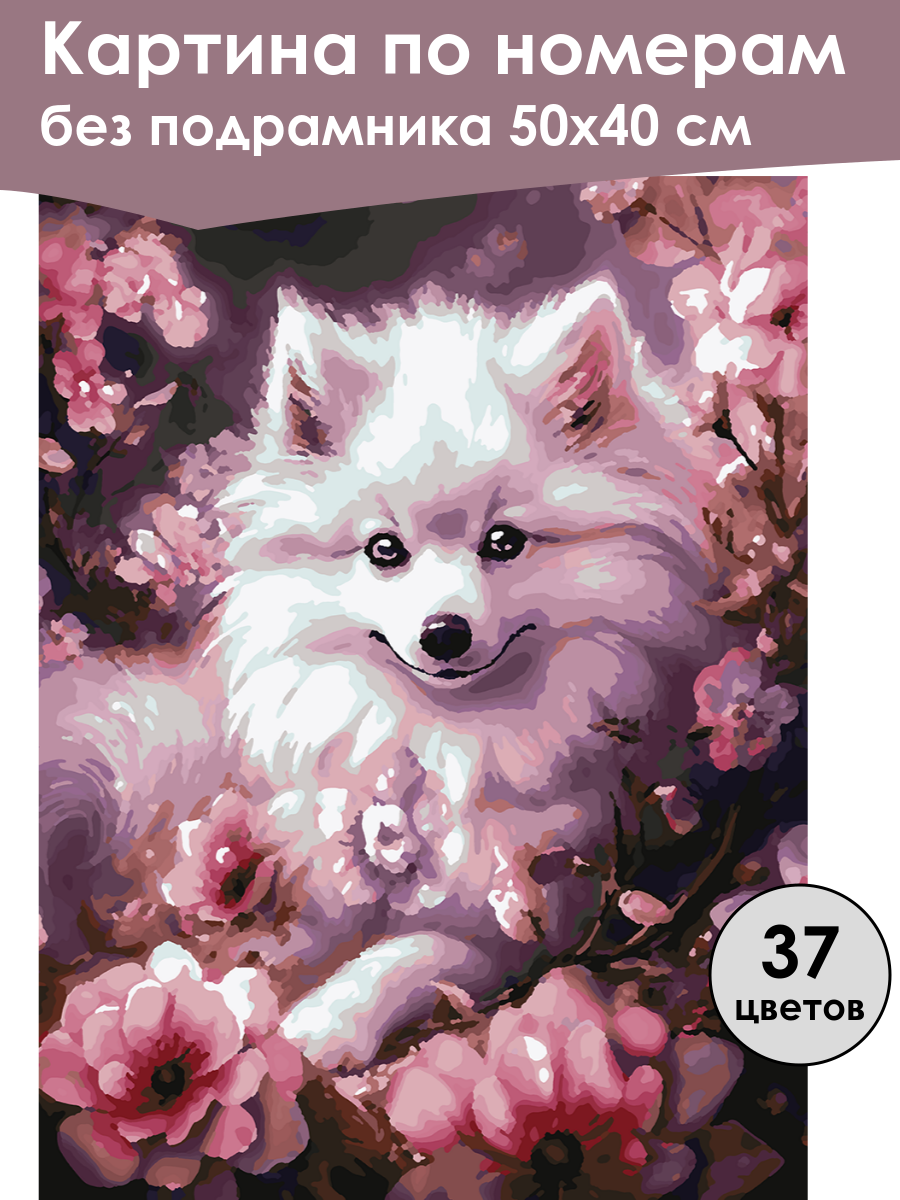 Картина по номерам
без подрамника 50x40 см

37
цветов