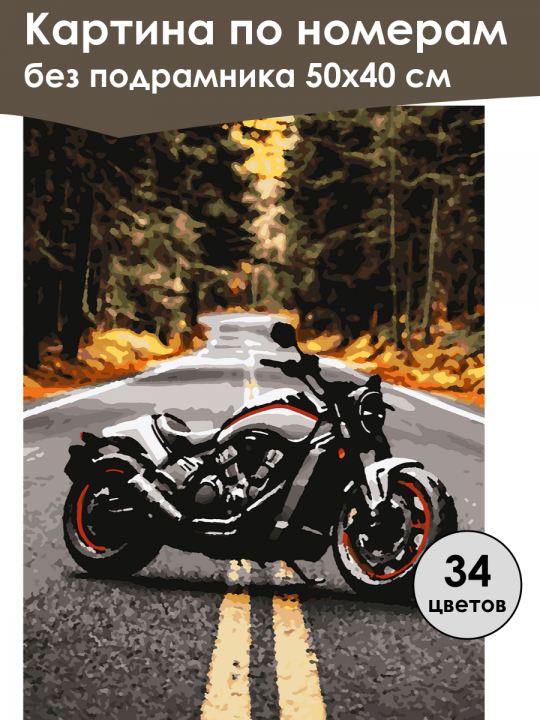 Картина по номерам
без подрамника 50х40 см

34
цветов