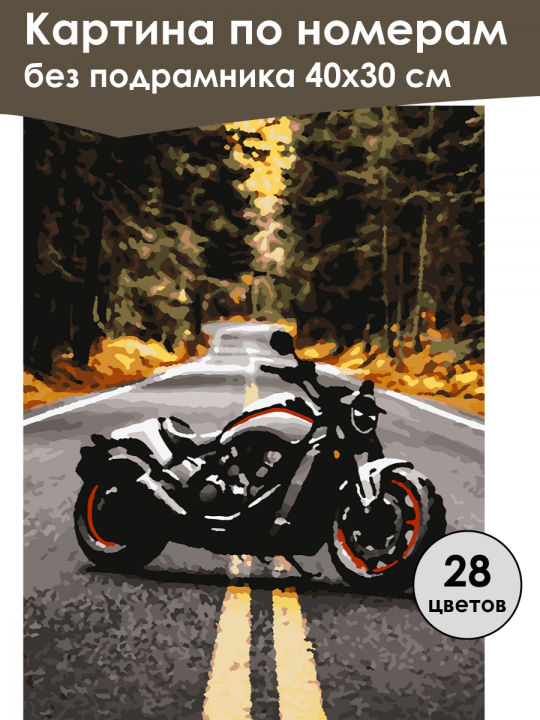 Картина по номерам
без подрамника 40х30 см

28
цветов