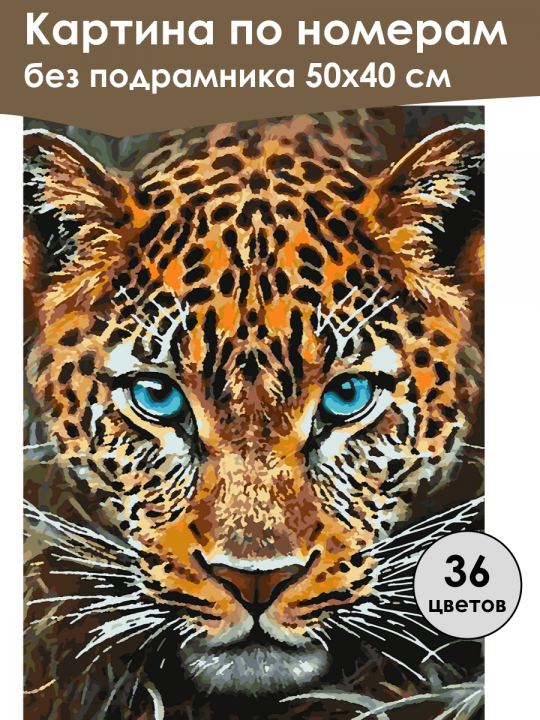 Картина по номерам
без подрамника 50х40 см

36
цветов