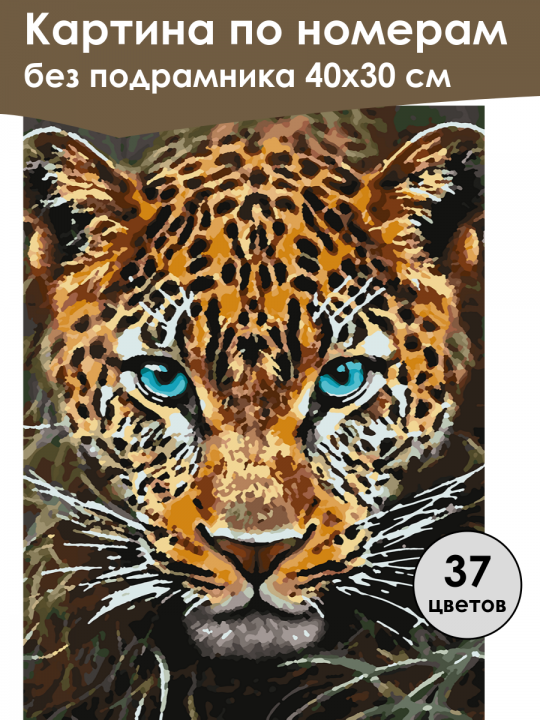 Картина по номерам
без подрамника 40х30 см

37
цветов