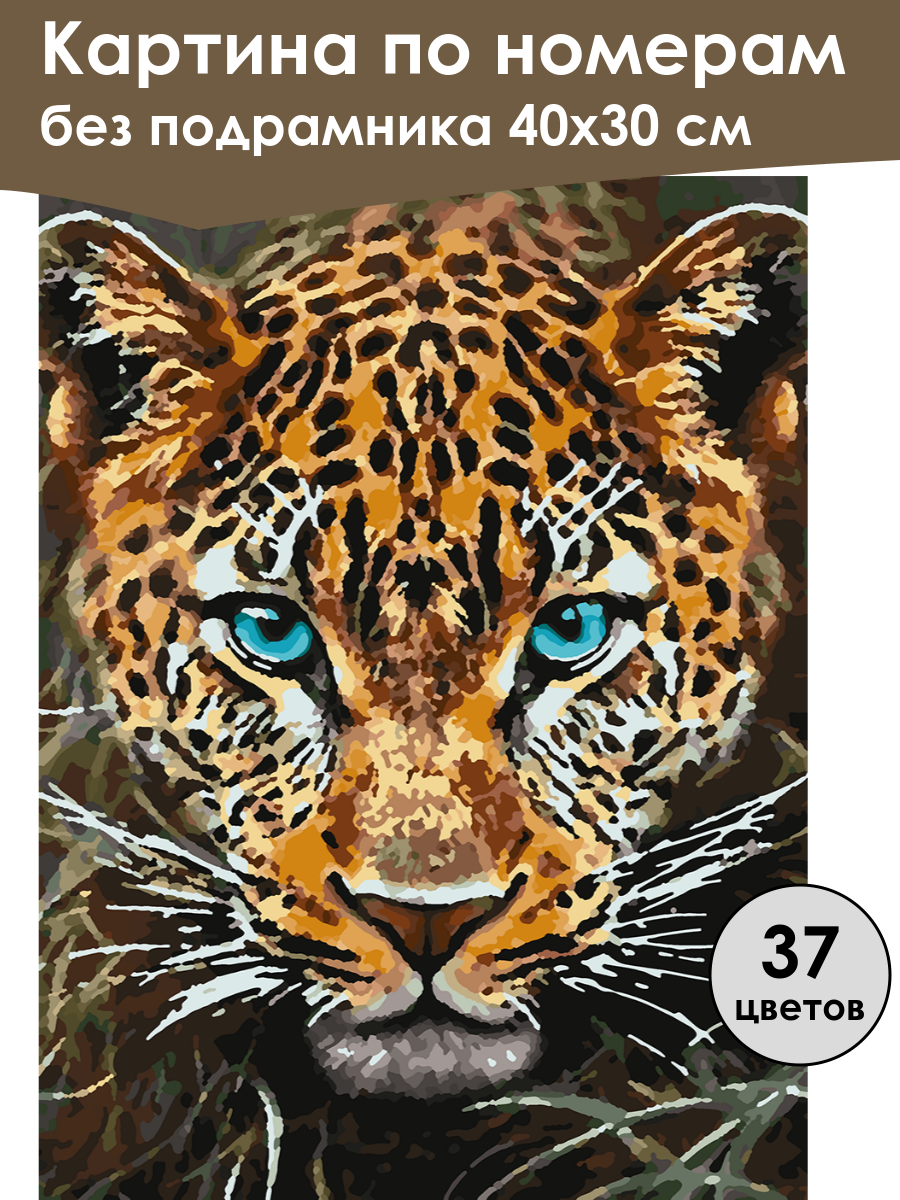 Картина по номерам
без подрамника 40х30 см

37
цветов