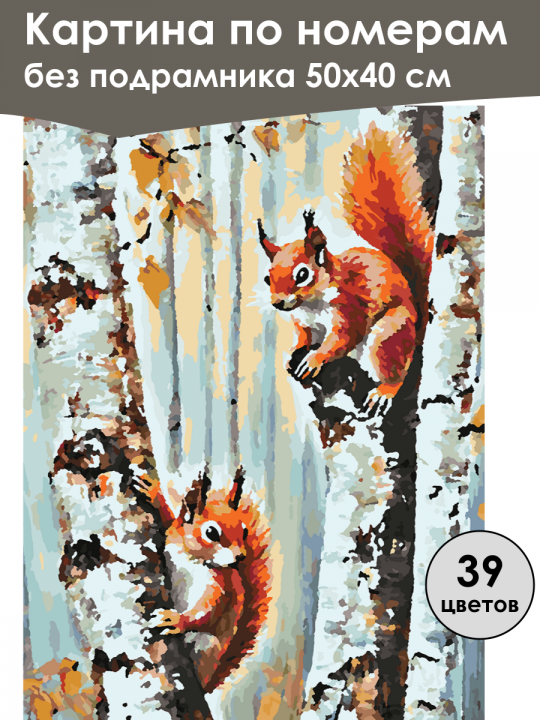 Картина по номерам
без подрамника 50х40 см

39
цветов