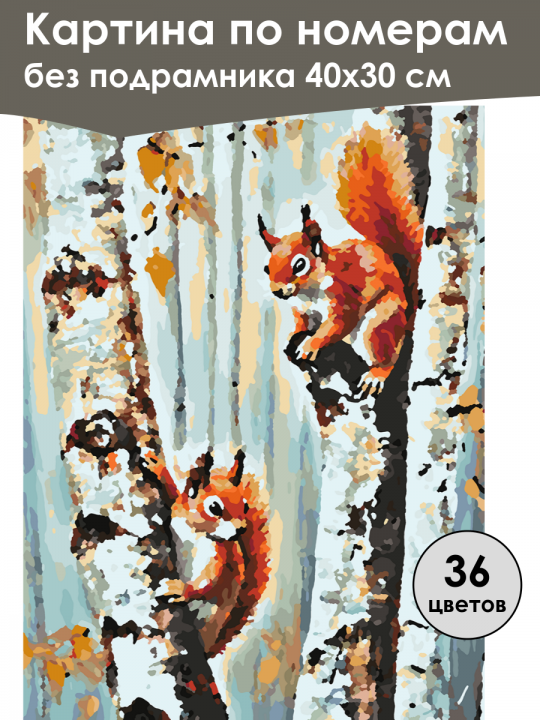 Картина по номерам
без подрамника 40х30 см

36
цветов