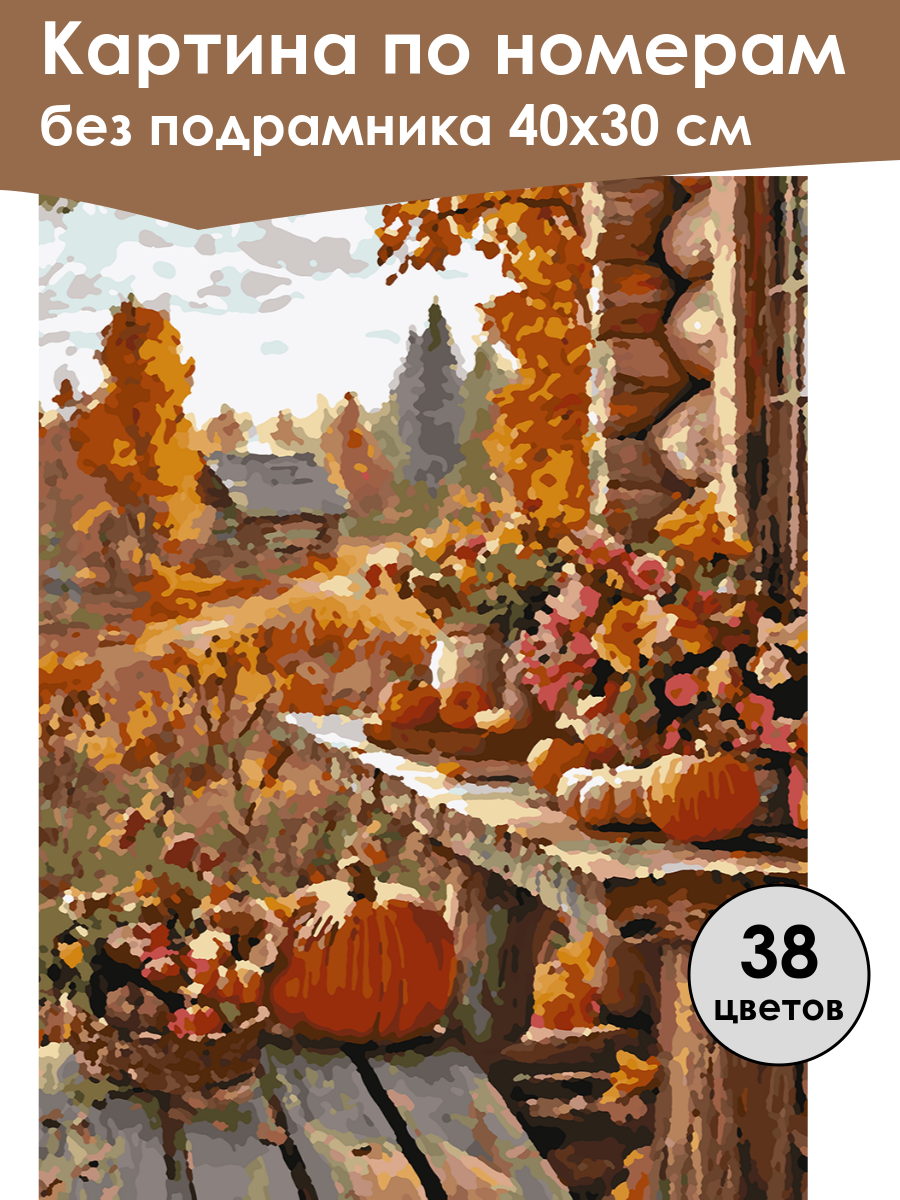 Картина по номерам
без подрамника 40х30 см

38
цветов