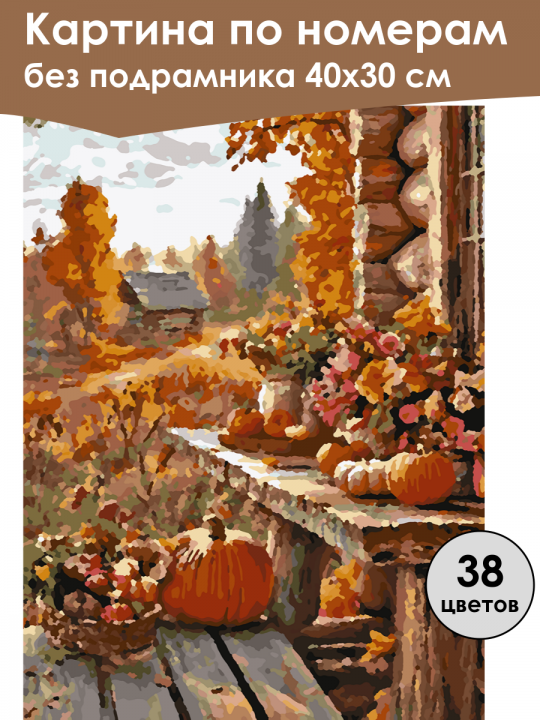 Картина по номерам
без подрамника 40х30 см

38
цветов