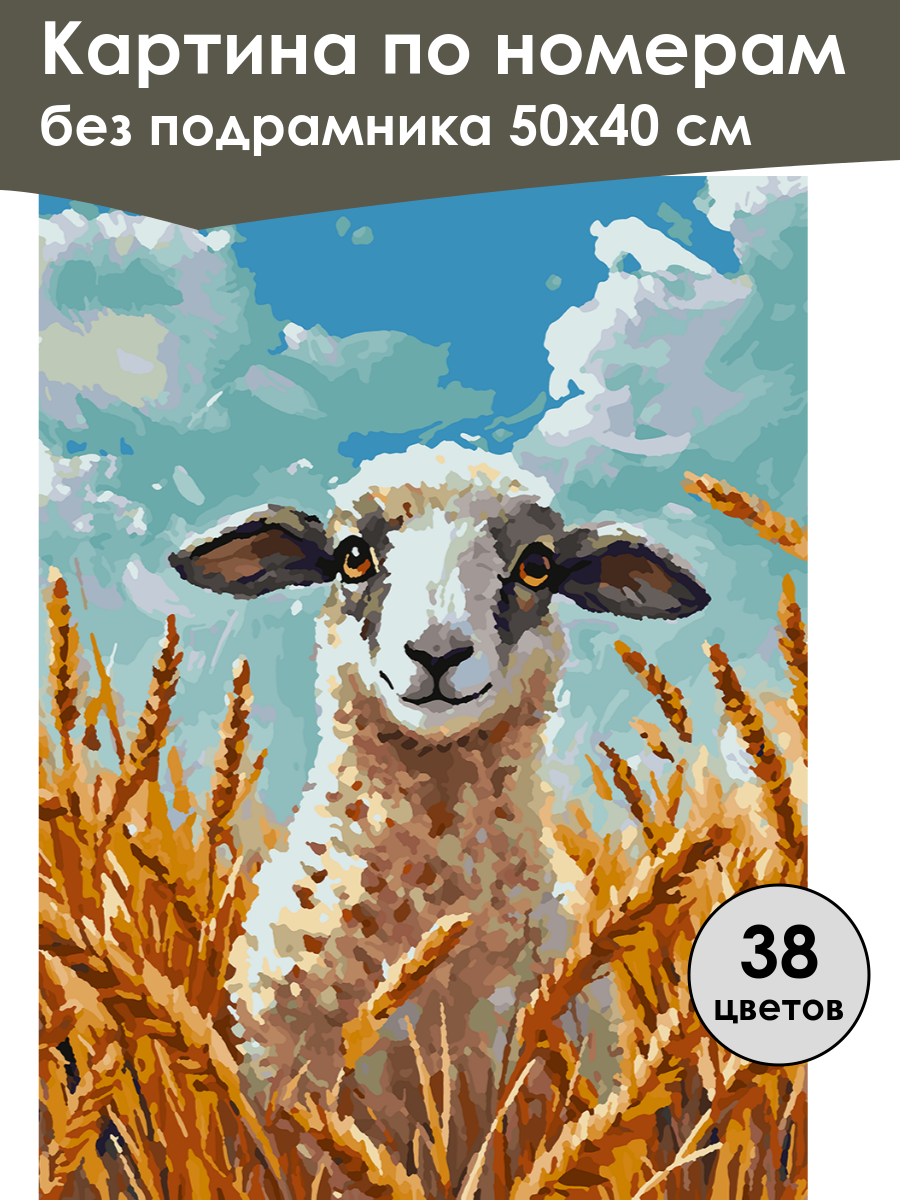 Картина по номерам
без подрамника 50х40 см

38
цветов