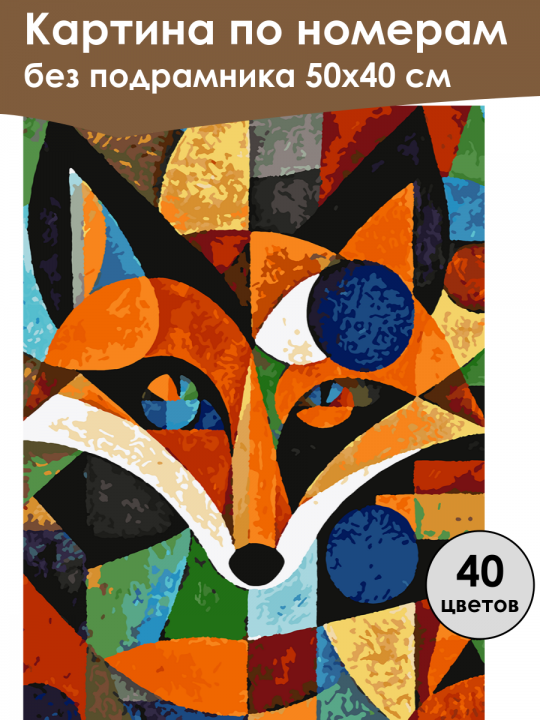 Картина по номерам
без подрамника 50х40 см

40
цветов