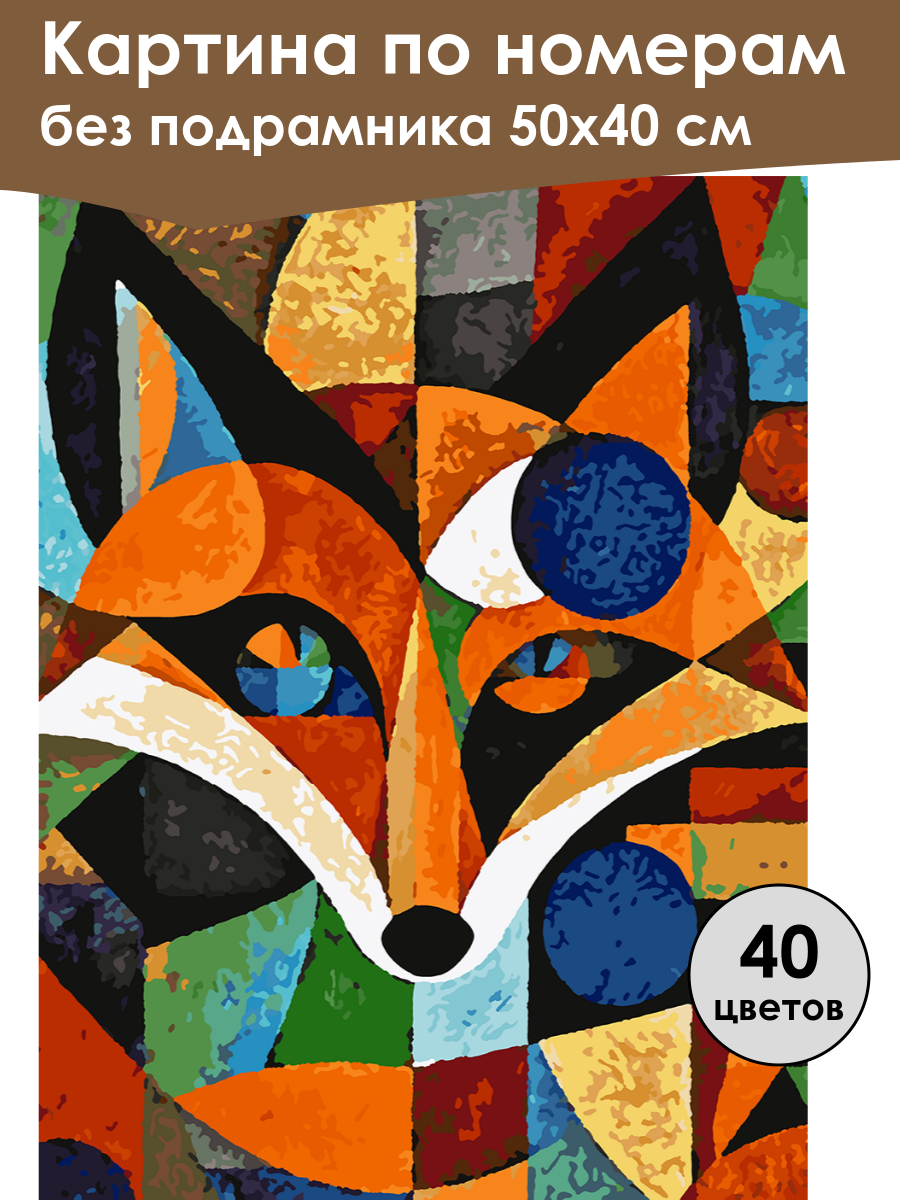 Картина по номерам
без подрамника 50х40 см

40
цветов