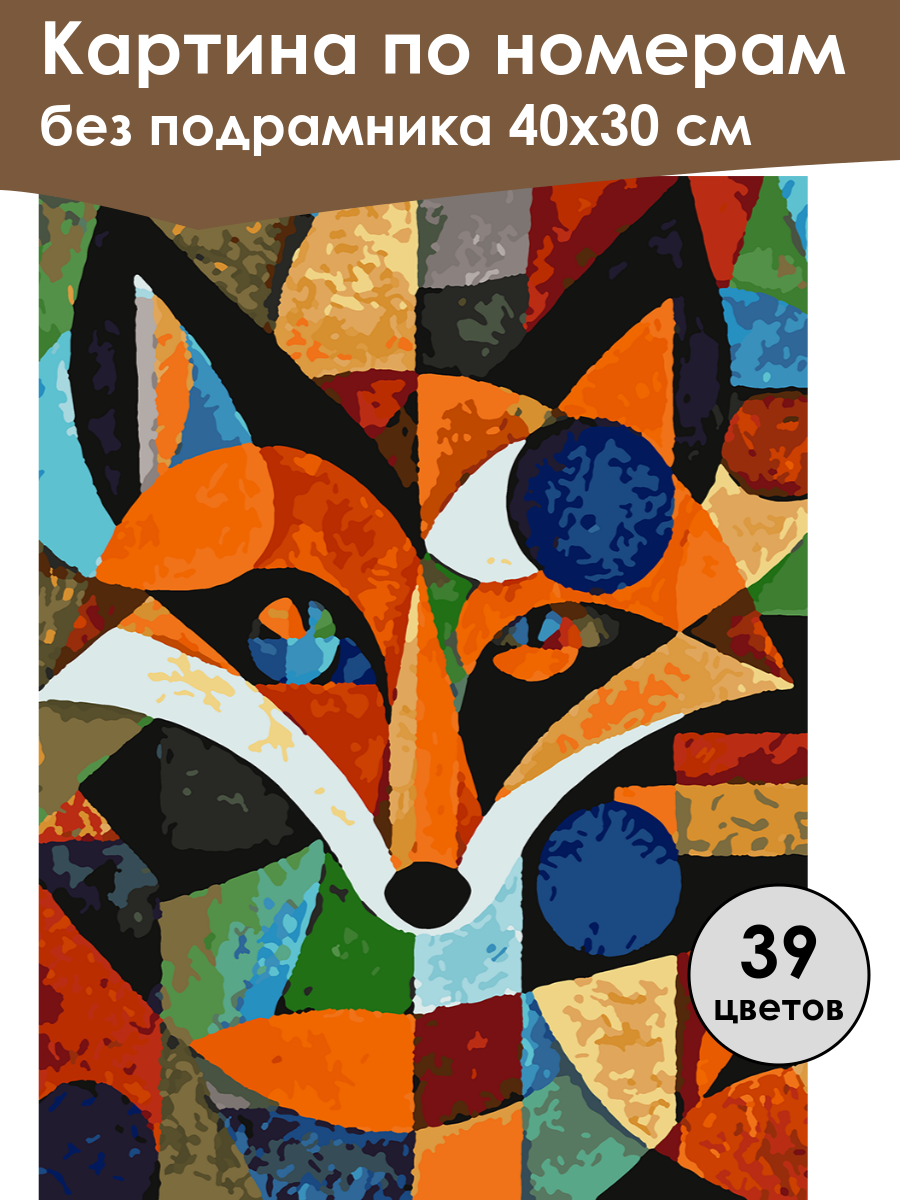 Картина по номерам
без подрамника 40х30 см

39
цветов