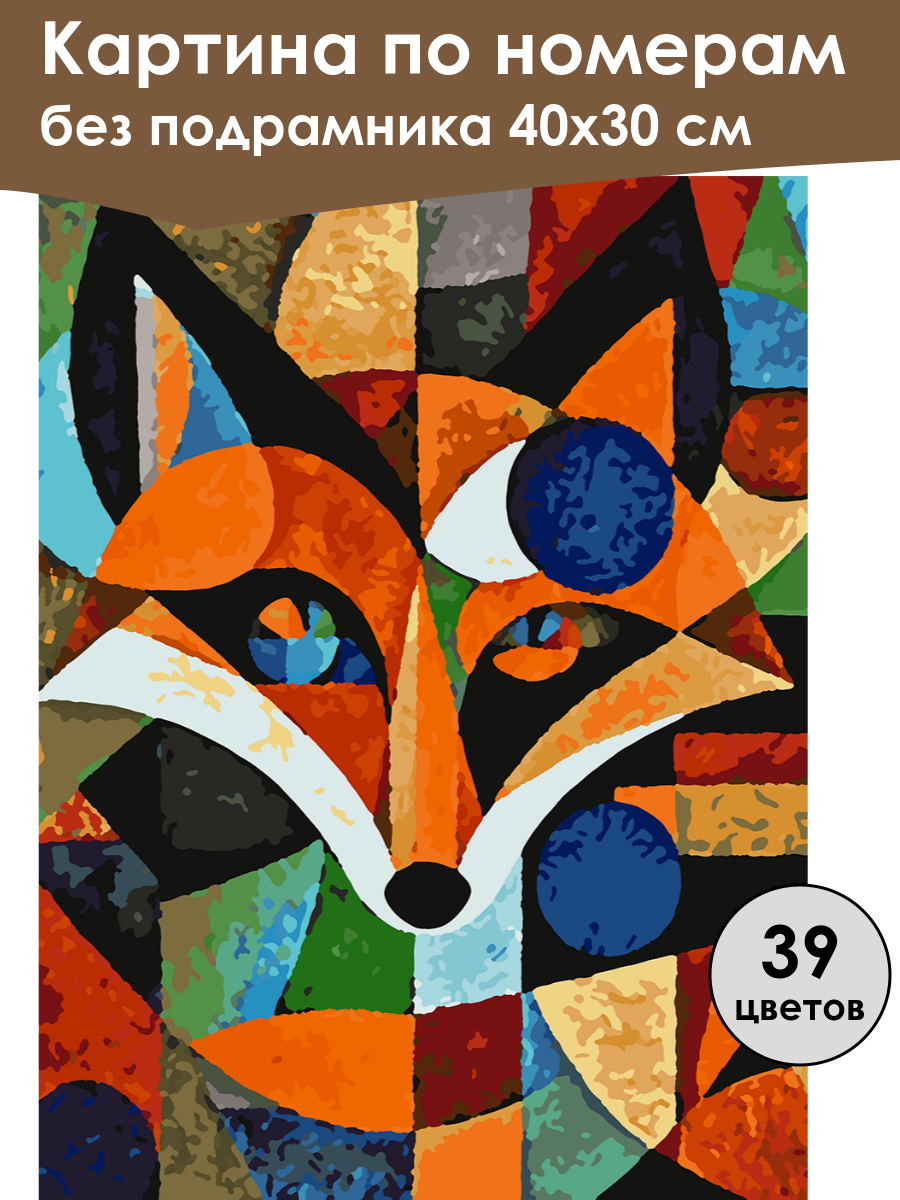 Картина по номерам
без подрамника 40х30 см

39
цветов