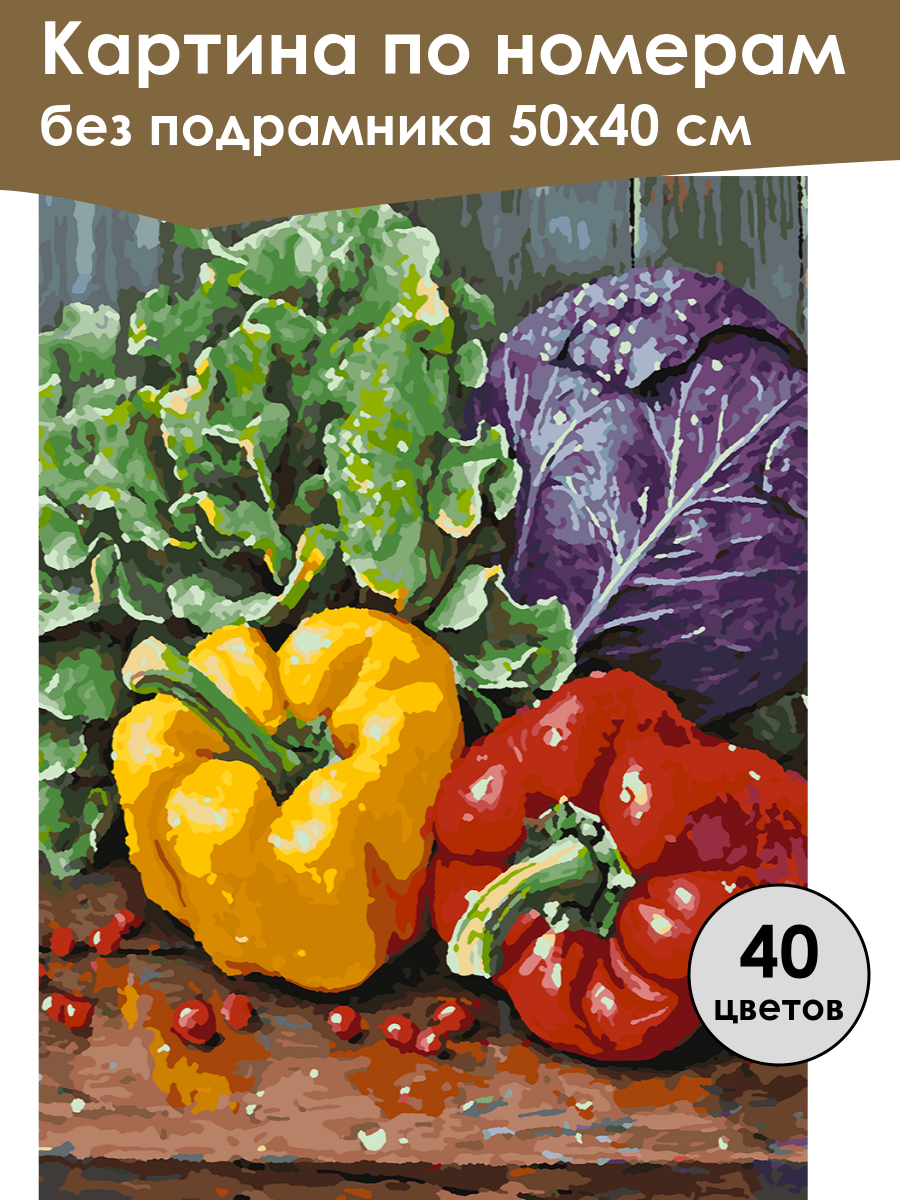 Картина по номерам
без подрамника 50х40 см

40
цветов