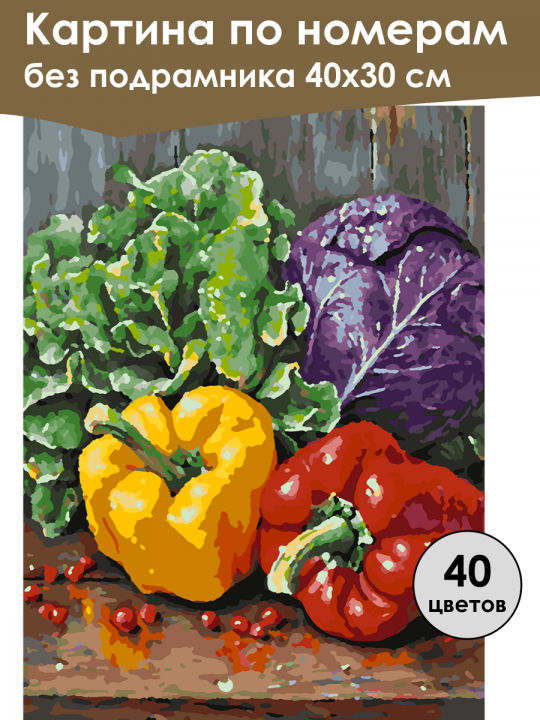 Картина по номерам
без подрамника 40х30 см

40
цветов