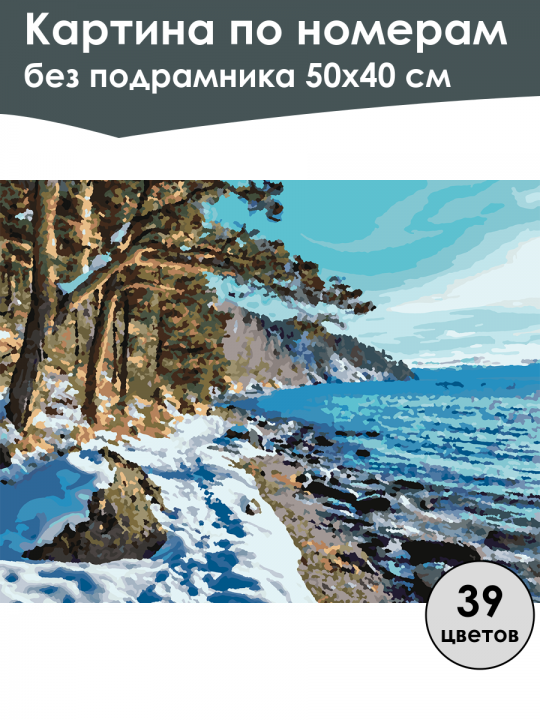 Картина по номерам
без подрамника 50х40 см

39
цветов