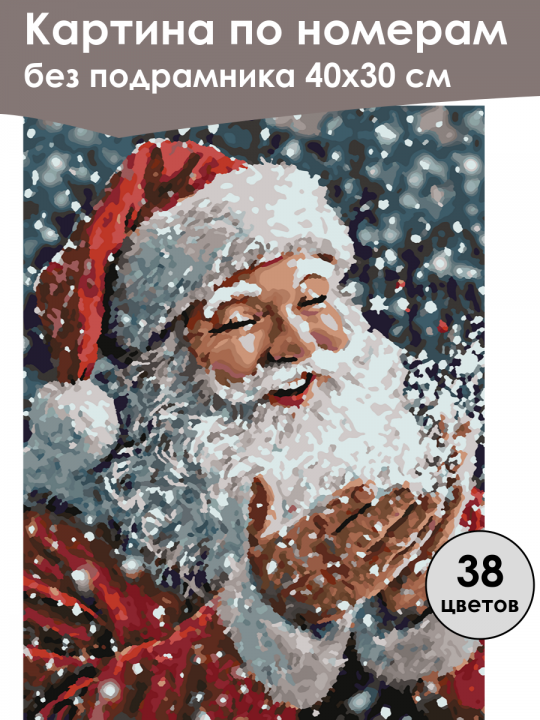 Картина по номерам
без подрамника 40х30 см

38
цветов