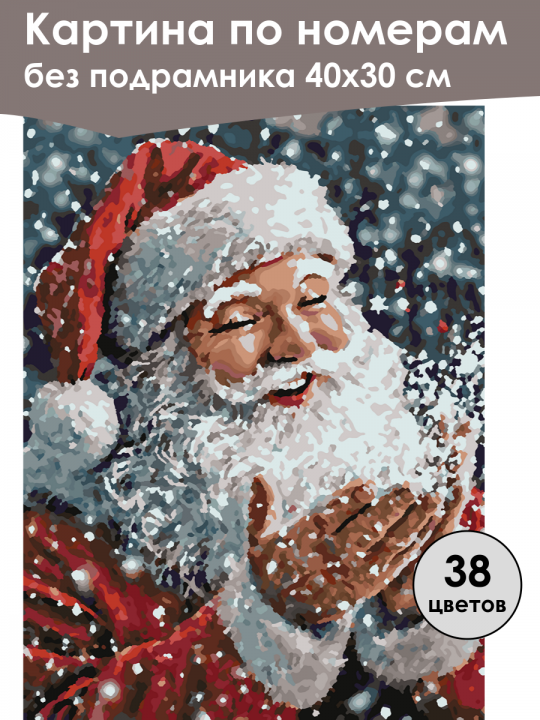 Картина по номерам
без подрамника 40х30 см

38
цветов