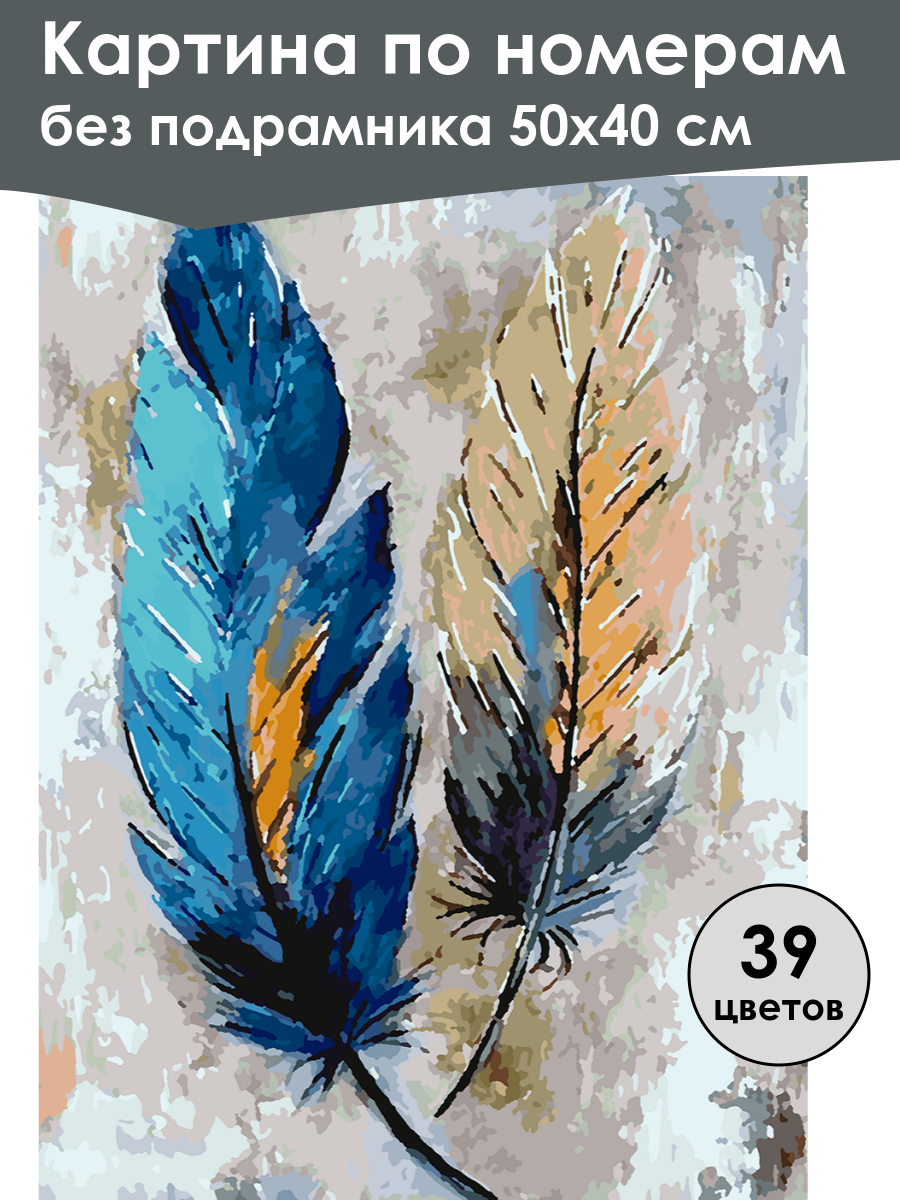 Картина по номерам
без подрамника 50х40 см

39
цветов