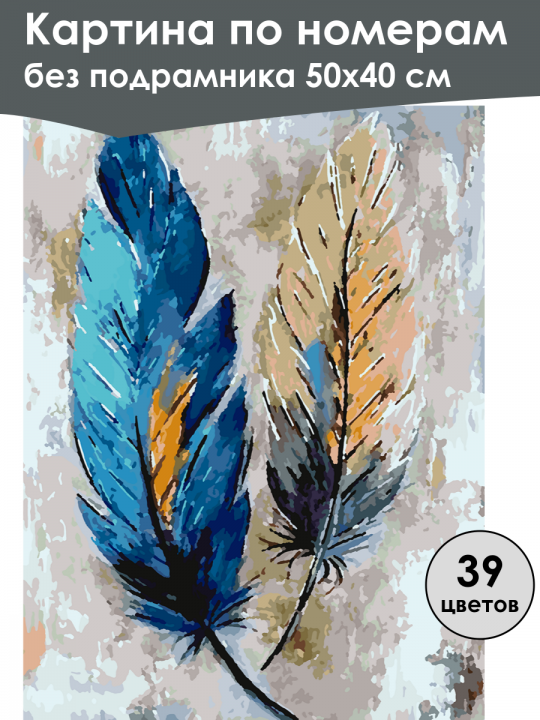 Картина по номерам
без подрамника 50х40 см

39
цветов