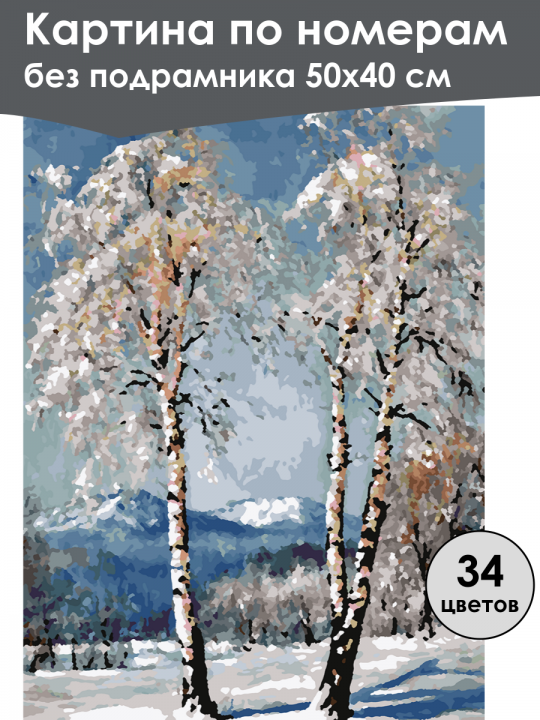 Картина по номерам
без подрамника 50х40 см

34
цветов