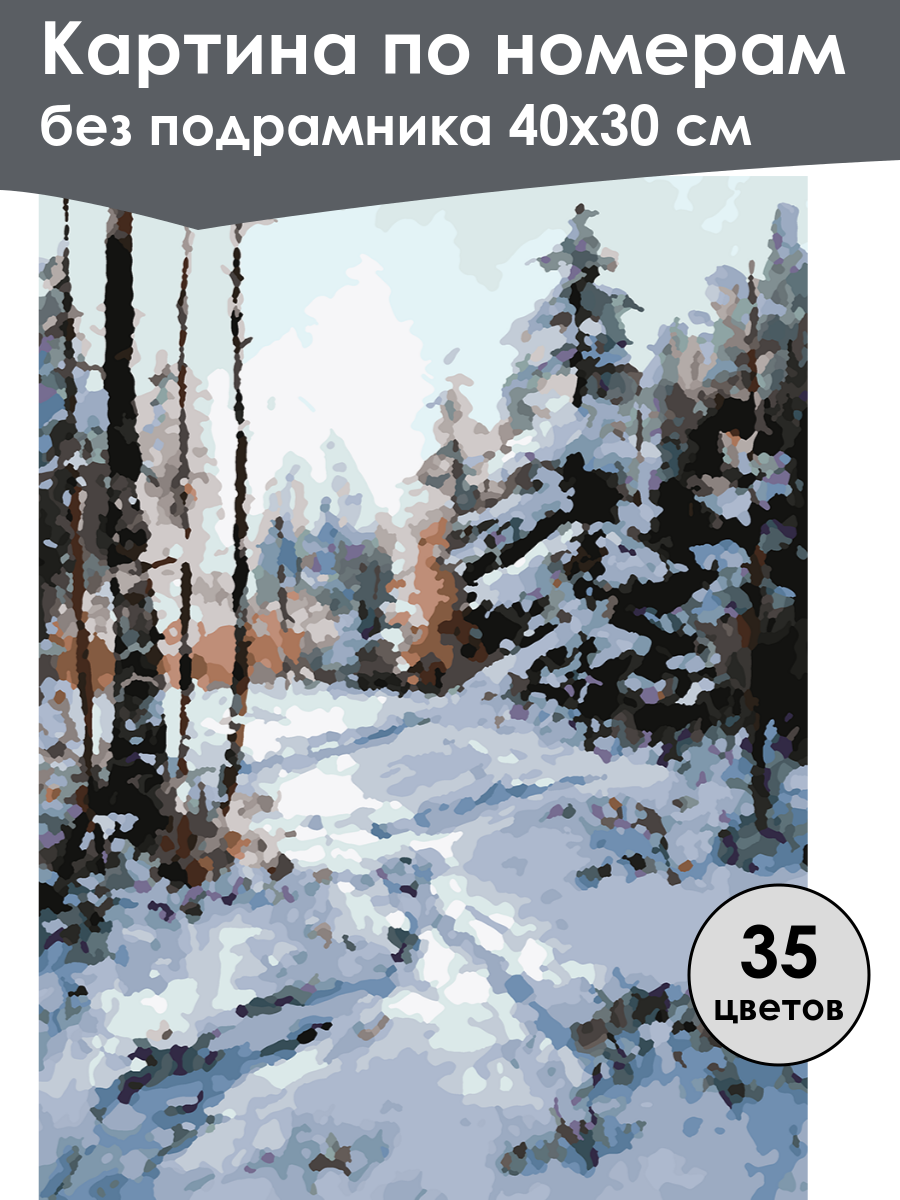 Картина по номерам
без подрамника 40х30 см

35
цветов