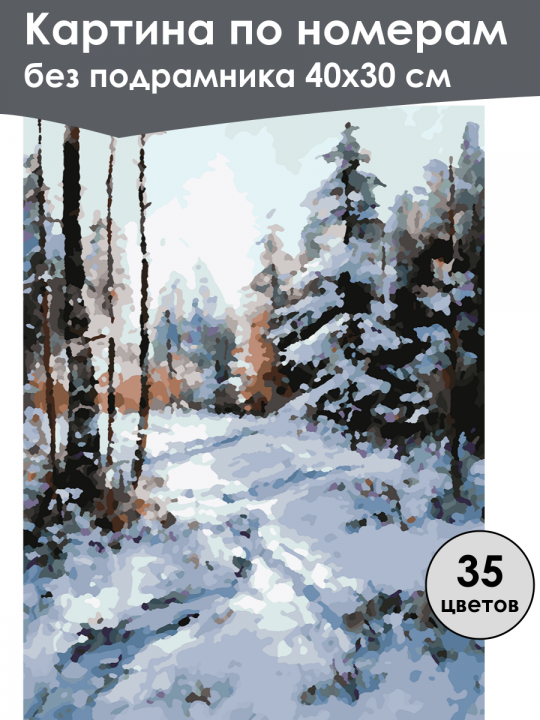 Картина по номерам
без подрамника 40х30 см

35
цветов