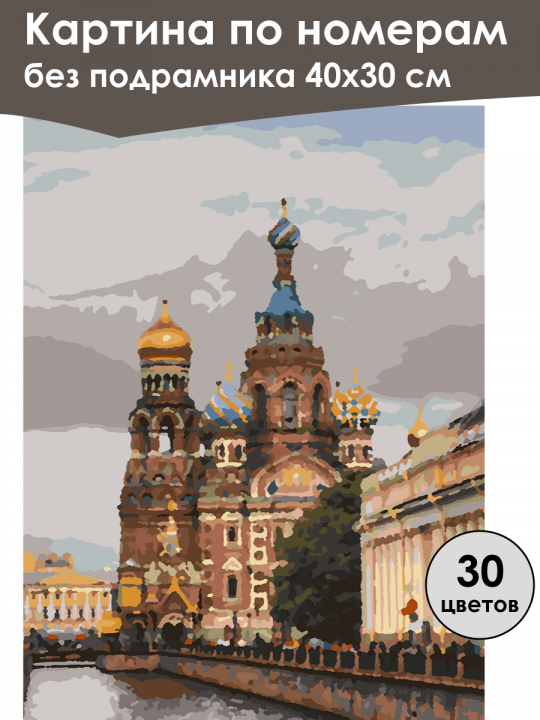 Картина по номерам
без подрамника 40х30 см

30
цветов