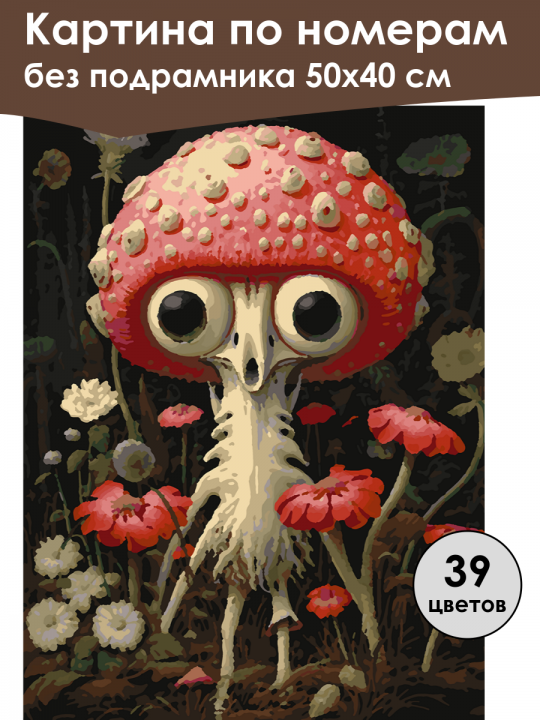 Картина по номерам
без подрамника 50х40 см

39
цветов