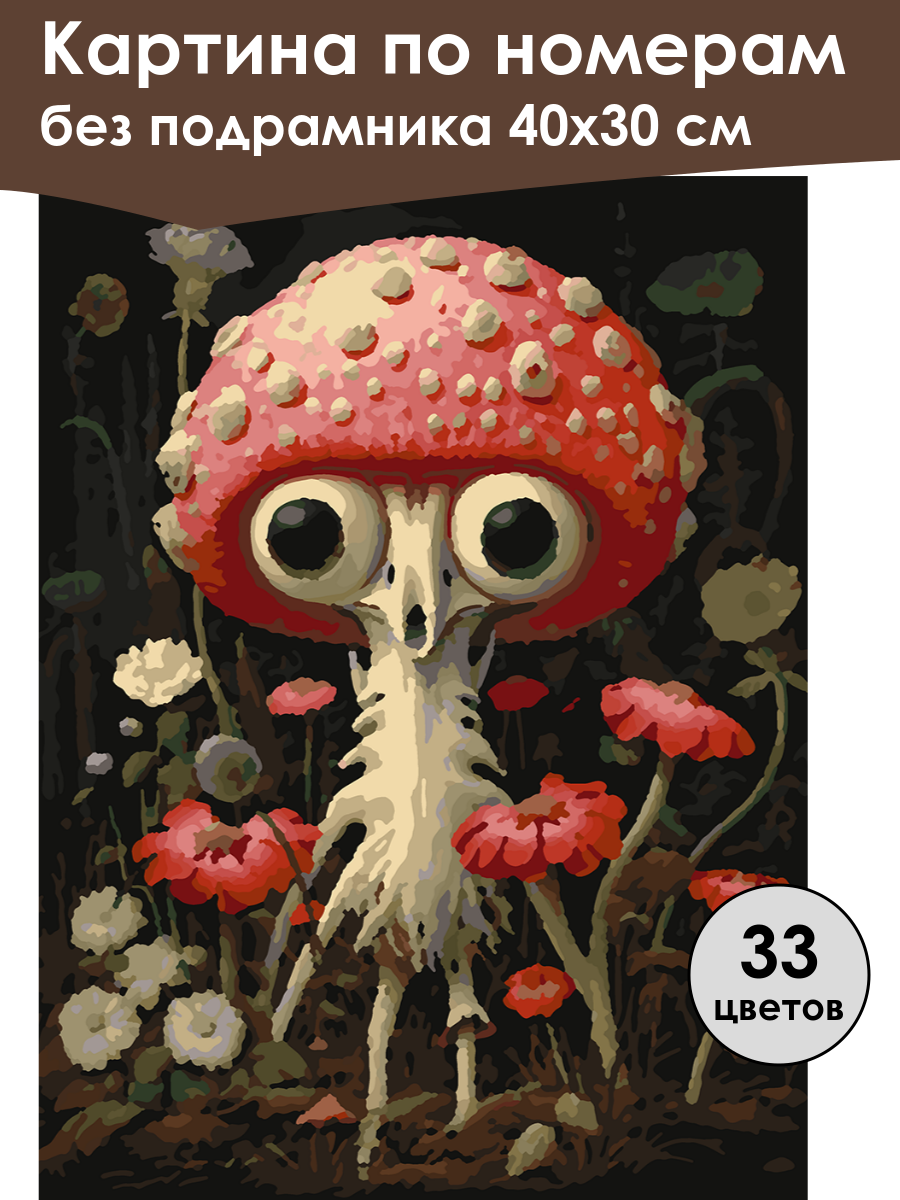 Картина по номерам
без подрамника 40х30 см

33
цветов