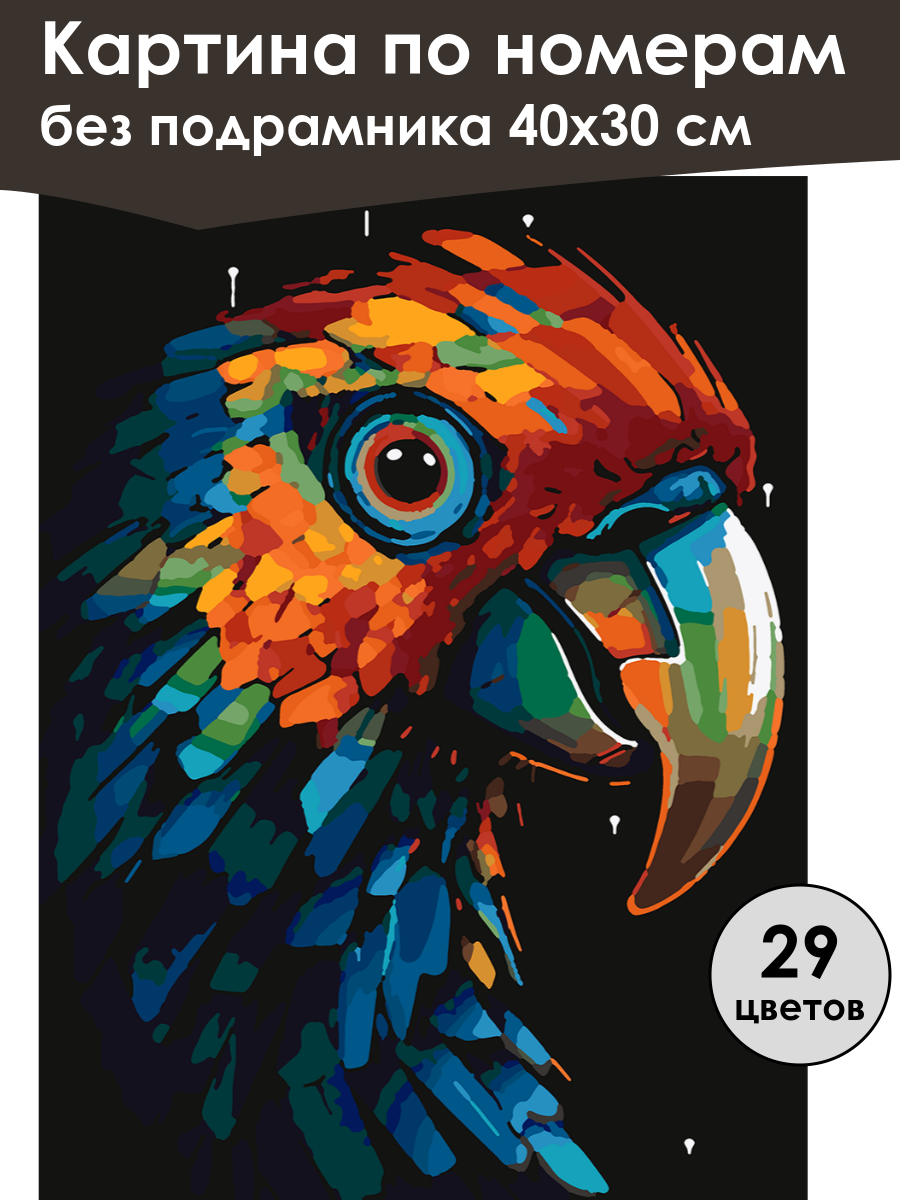 Картина по номерам
без подрамника 40х30 см

29
цветов