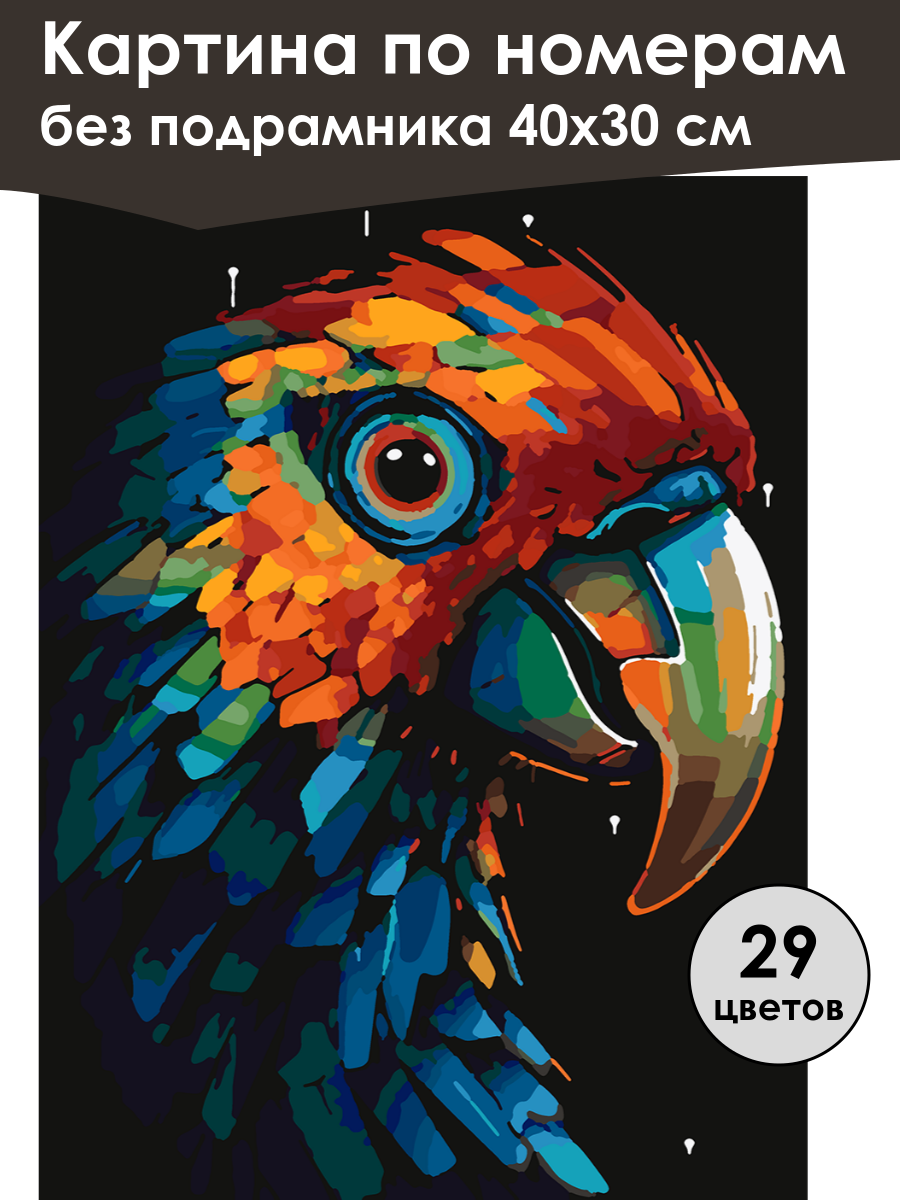 Картина по номерам
без подрамника 40х30 см

29
цветов