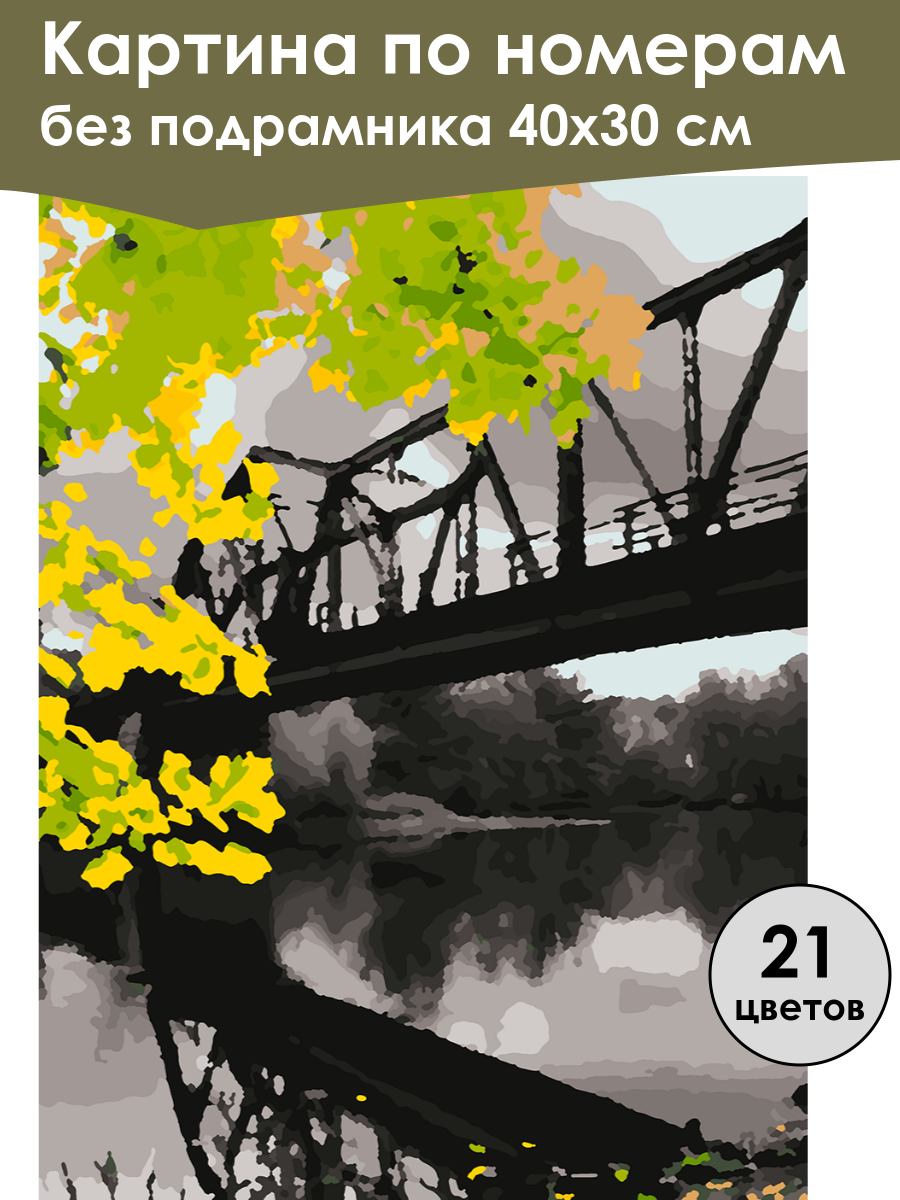 Картина по номерам
без подрамника 40х30 см

21
цветов