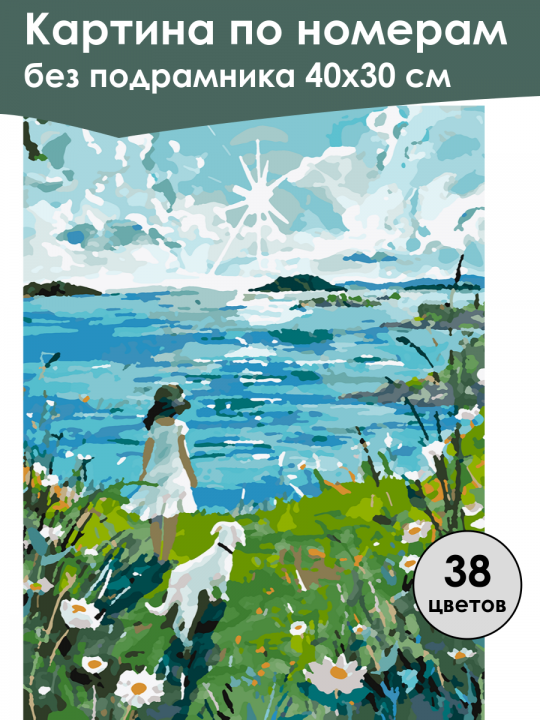 Картина по номерам
без подрамника 40х30 см

38
цветов