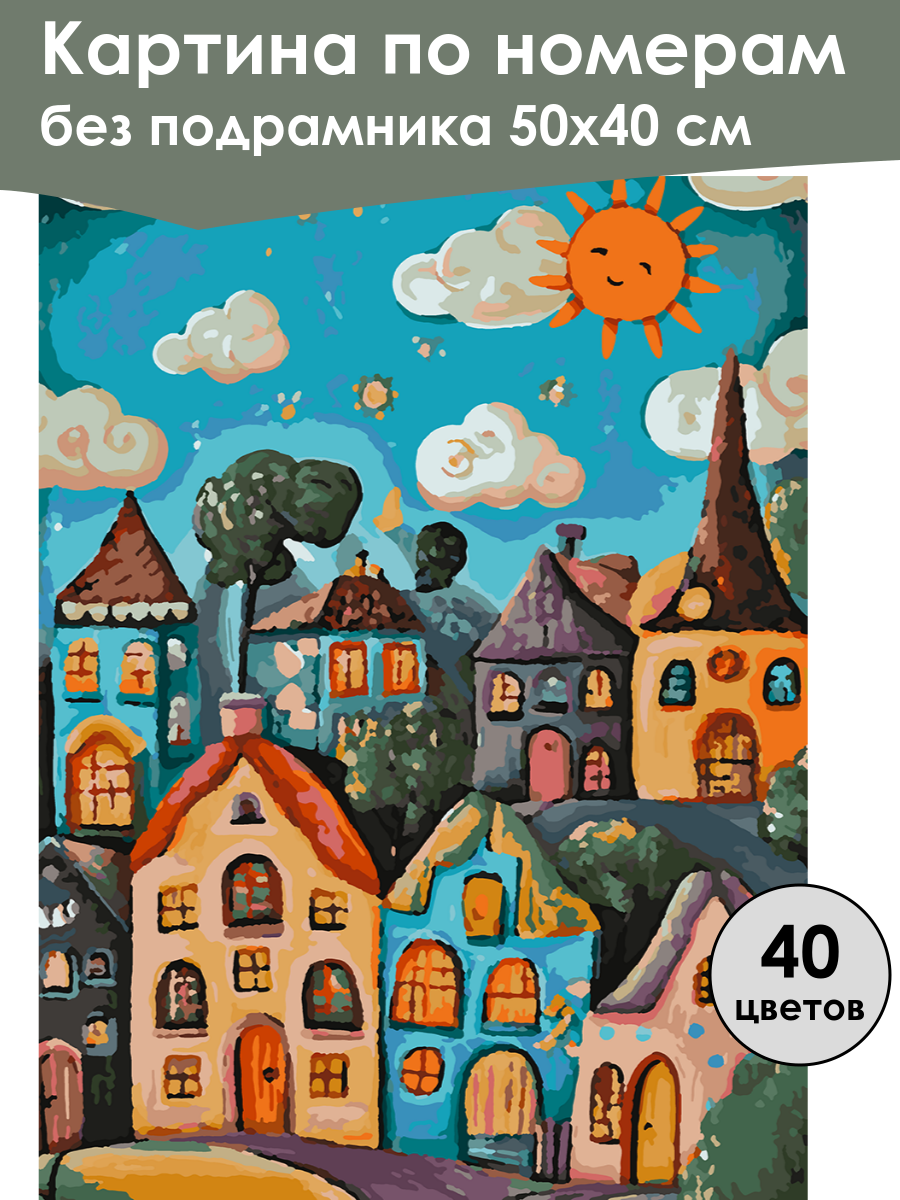 Картина по номерам
без подрамника 50х40 см

40
цветов