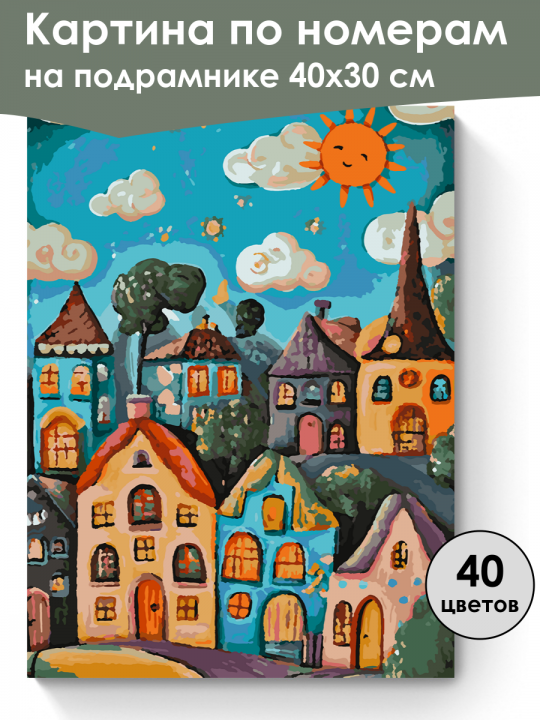 Картина по номерам на подрамнике 40х30 см

40 цветов