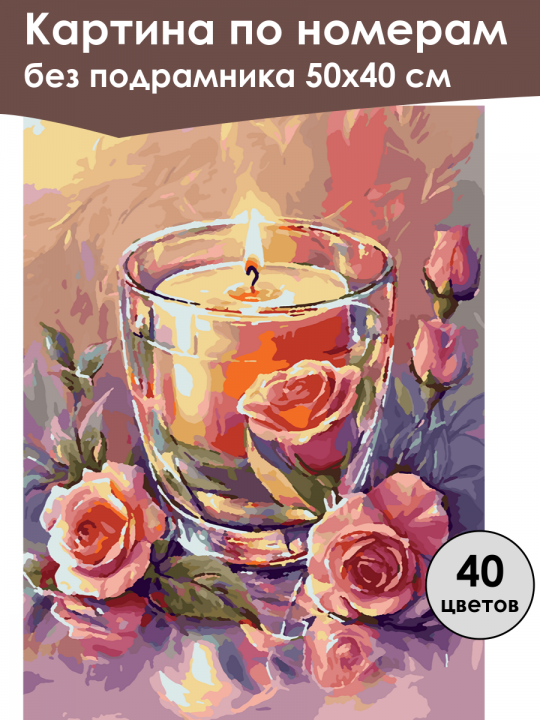 Картина по номерам
без подрамника 50х40 см

40
цветов