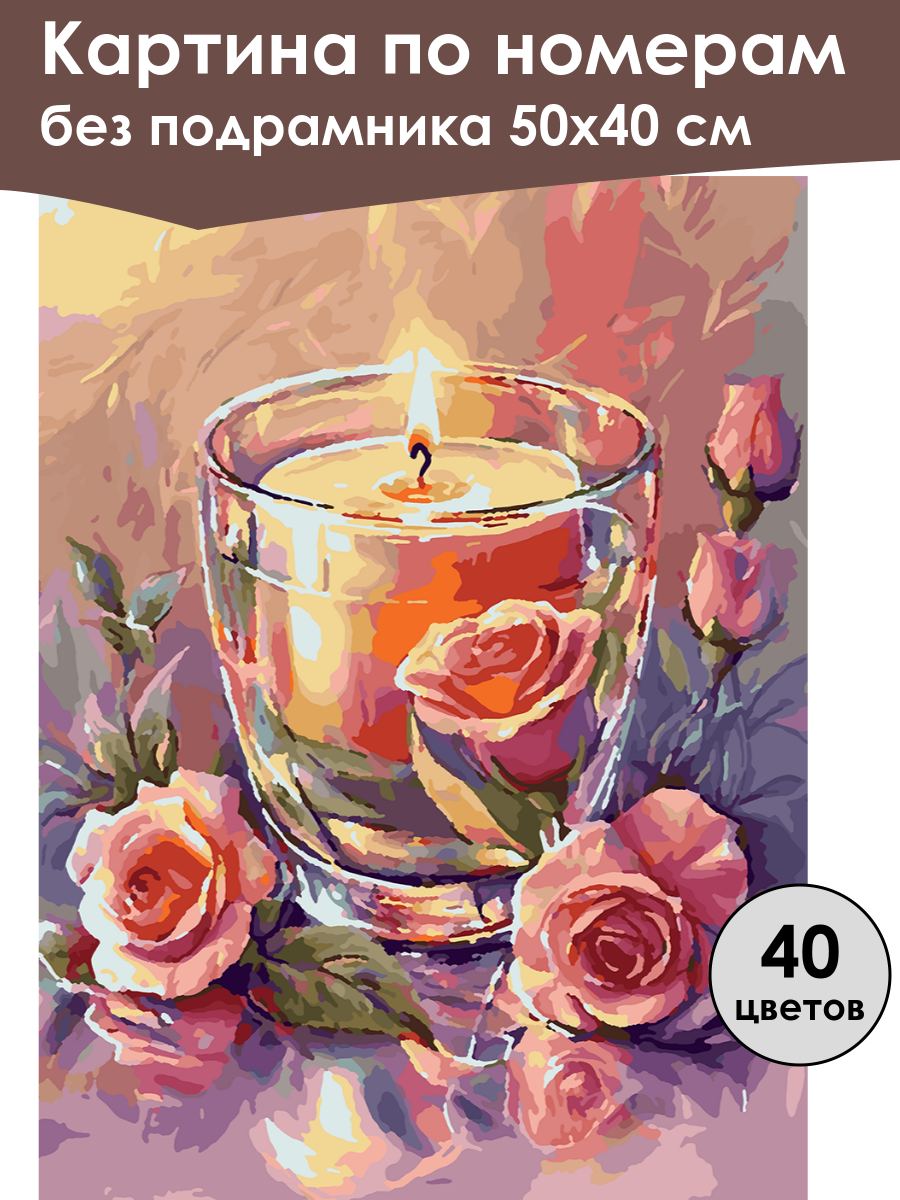 Картина по номерам
без подрамника 50х40 см

40
цветов