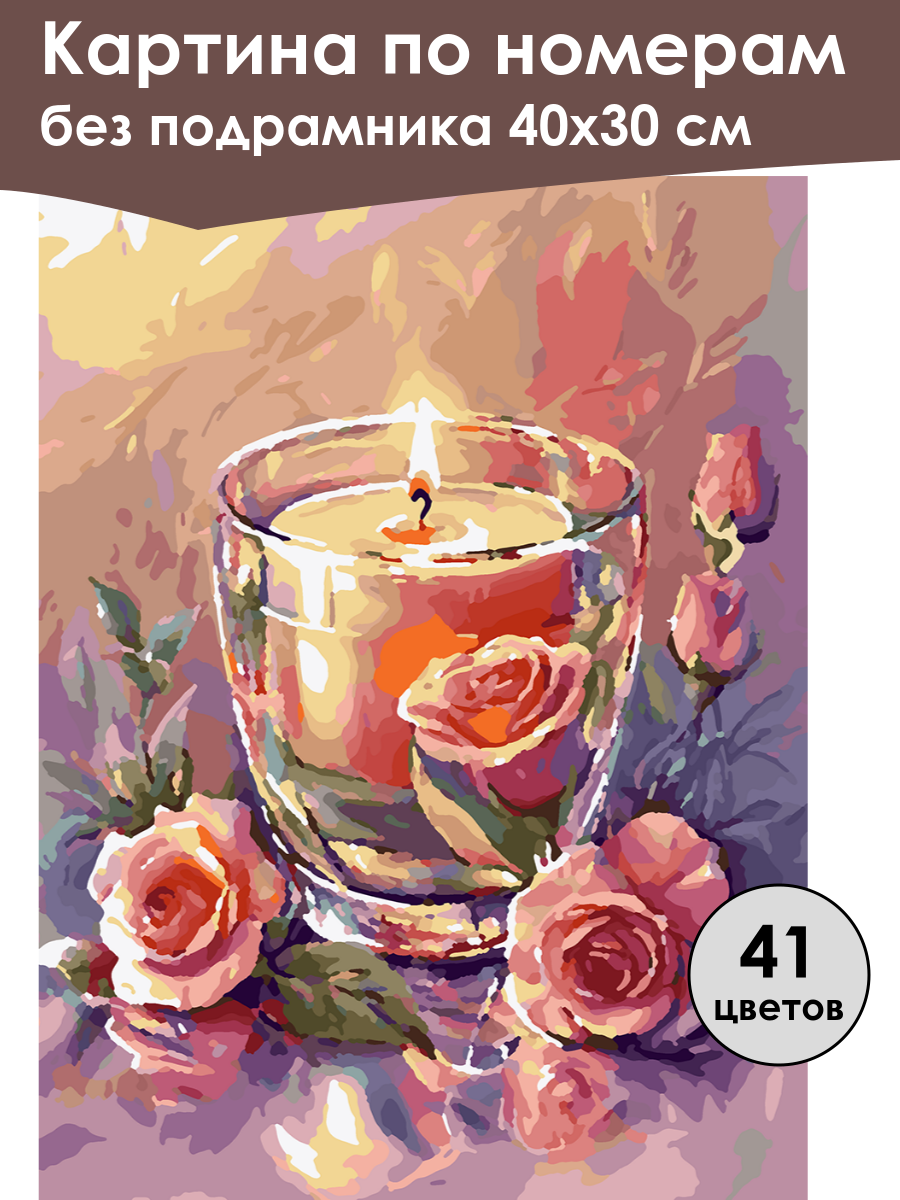 Картина по номерам
без подрамника 40х30 см

41
цветов