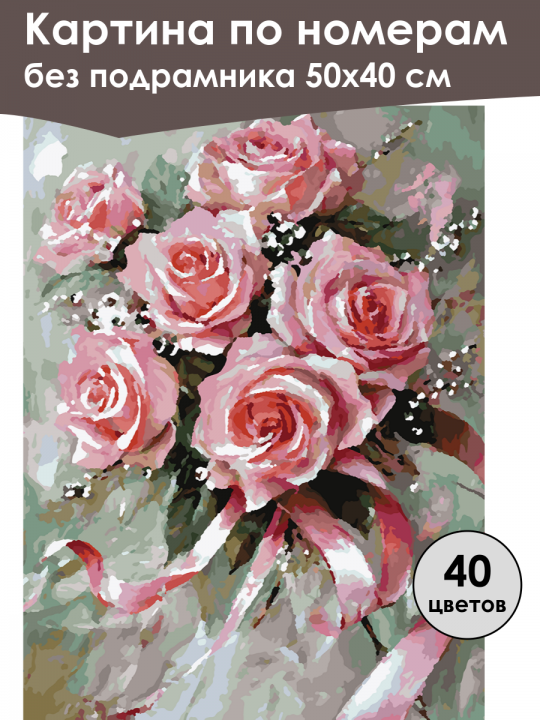 Картина по номерам
без подрамника 50х40 см

40
цветов