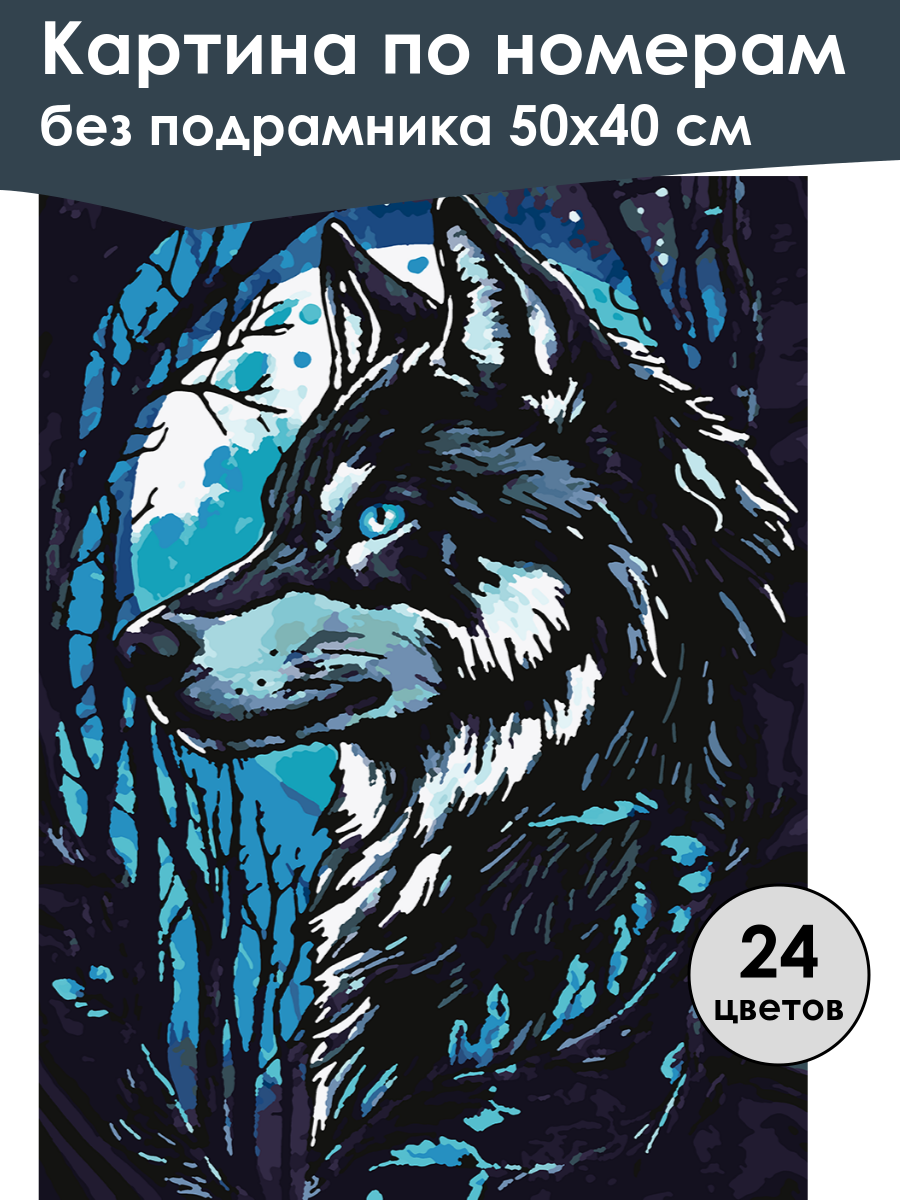 Картина по номерам
без подрамника 50х40 см

24
цветов