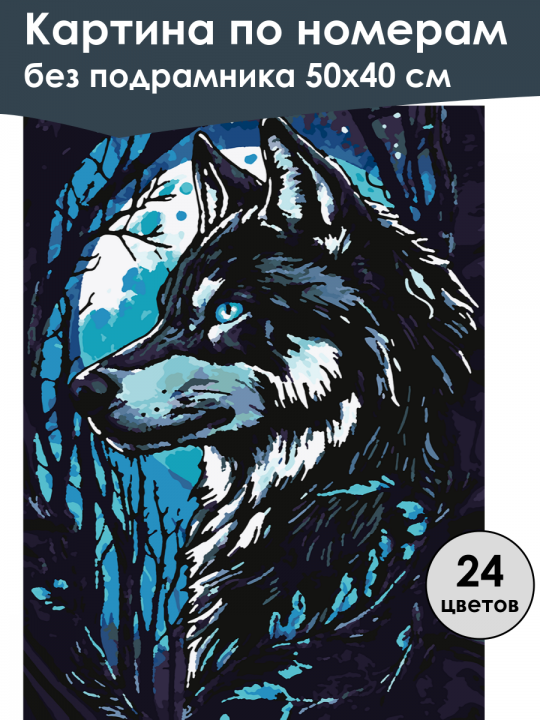 Картина по номерам
без подрамника 50х40 см

24
цветов