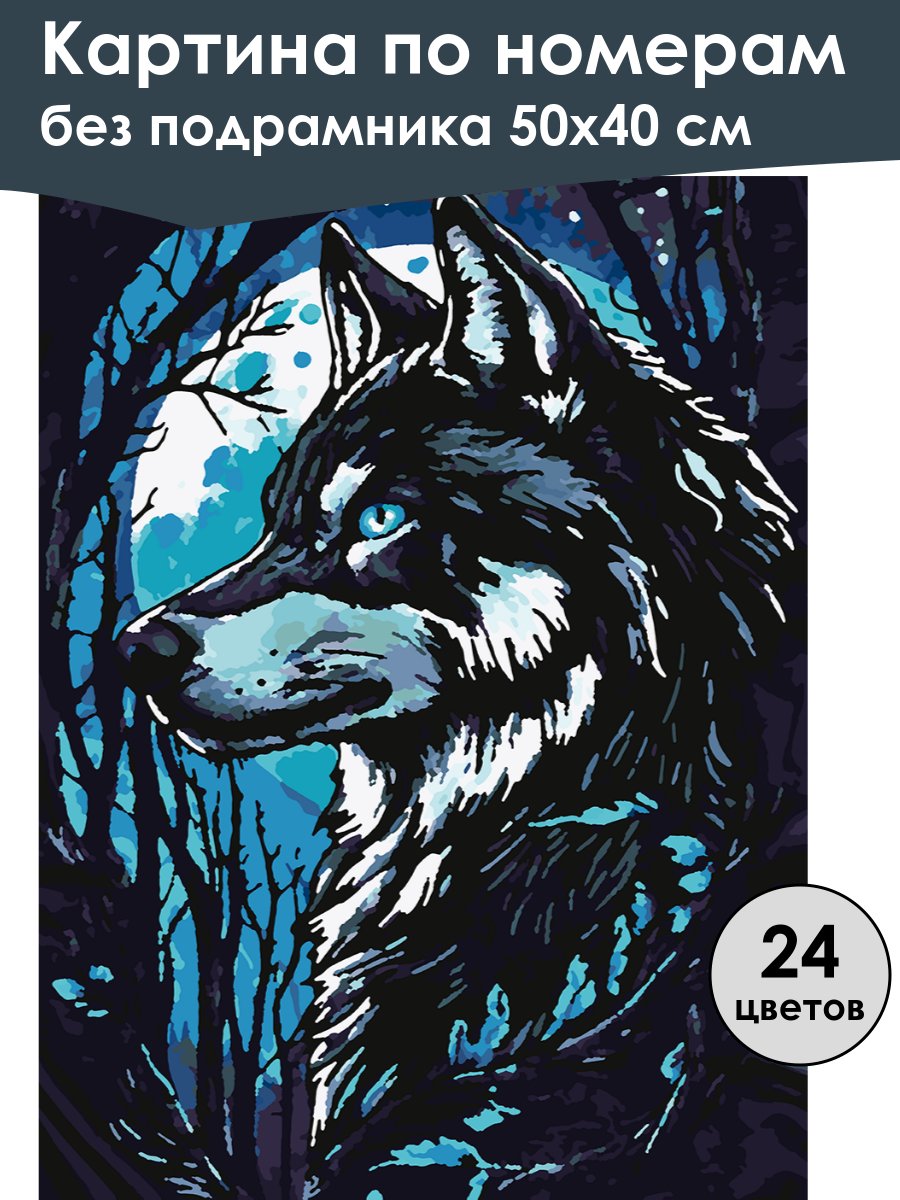 Картина по номерам
без подрамника 50х40 см

24
цветов