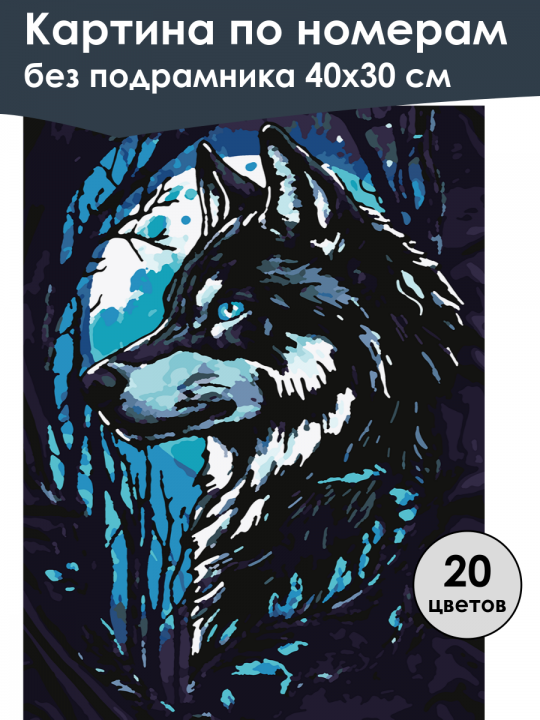 Картина по номерам
без подрамника 40х30 см

20
цветов