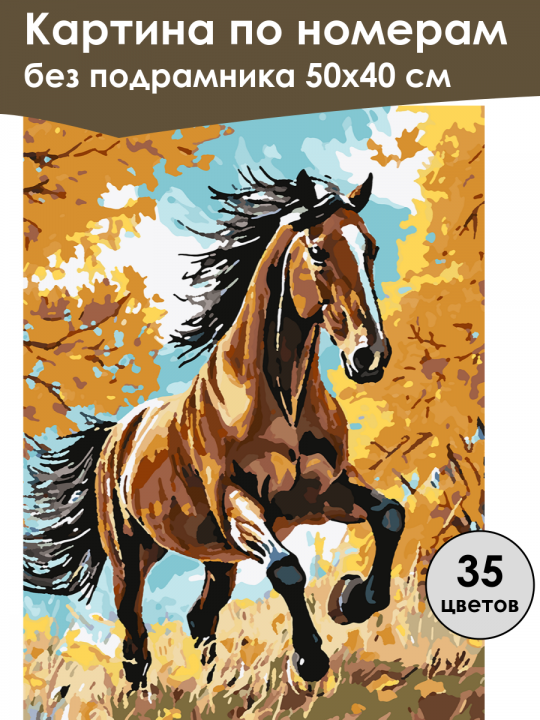 Картина по номерам
без подрамника 50х40 см

35
цветов