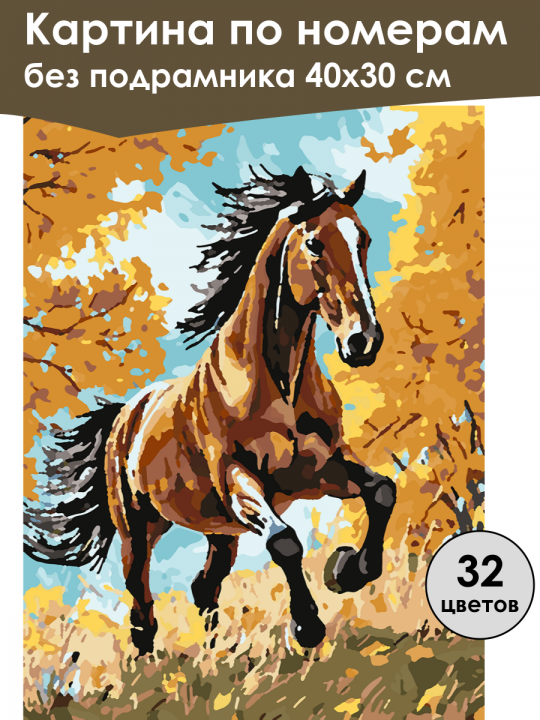 Картина по номерам
без подрамника 40х30 см

32
цветов