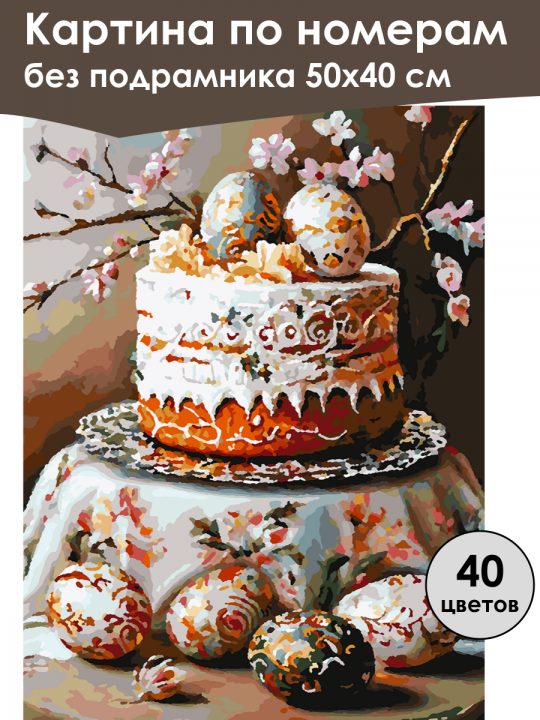 Картина по номерам
без подрамника 50х40 см

40
цветов