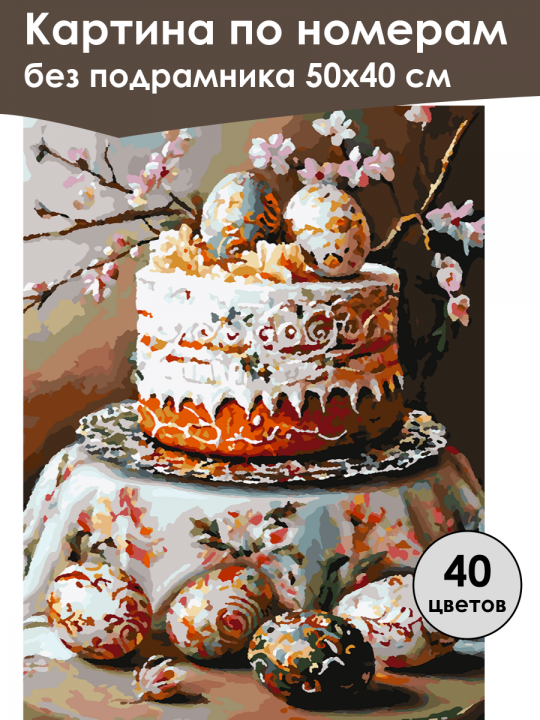 Картина по номерам
без подрамника 50х40 см

40
цветов