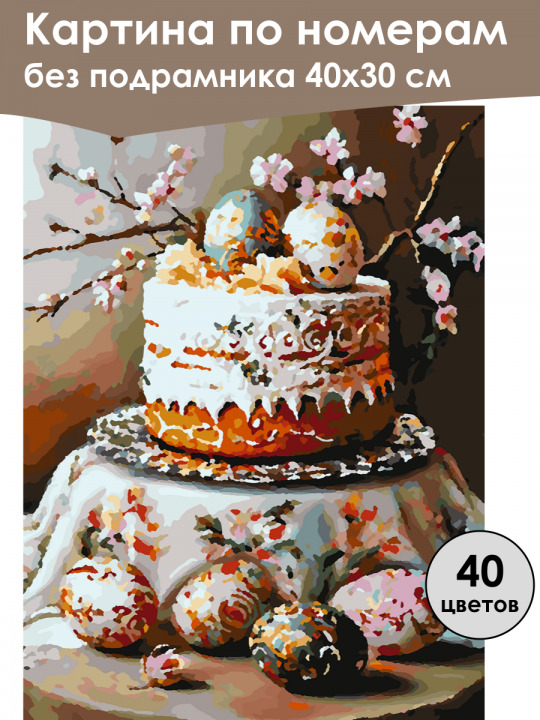 Картина по номерам
без подрамника 40х30 см

40
цветов