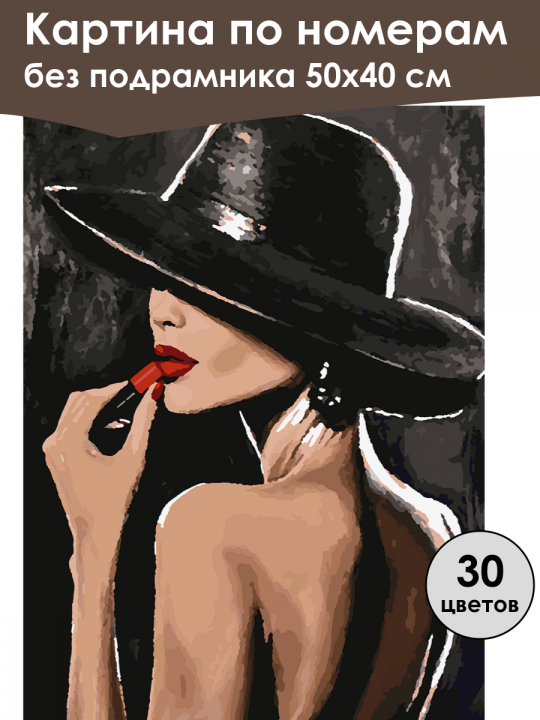 Картина по номерам
без подрамника 50х40 см

30
цветов