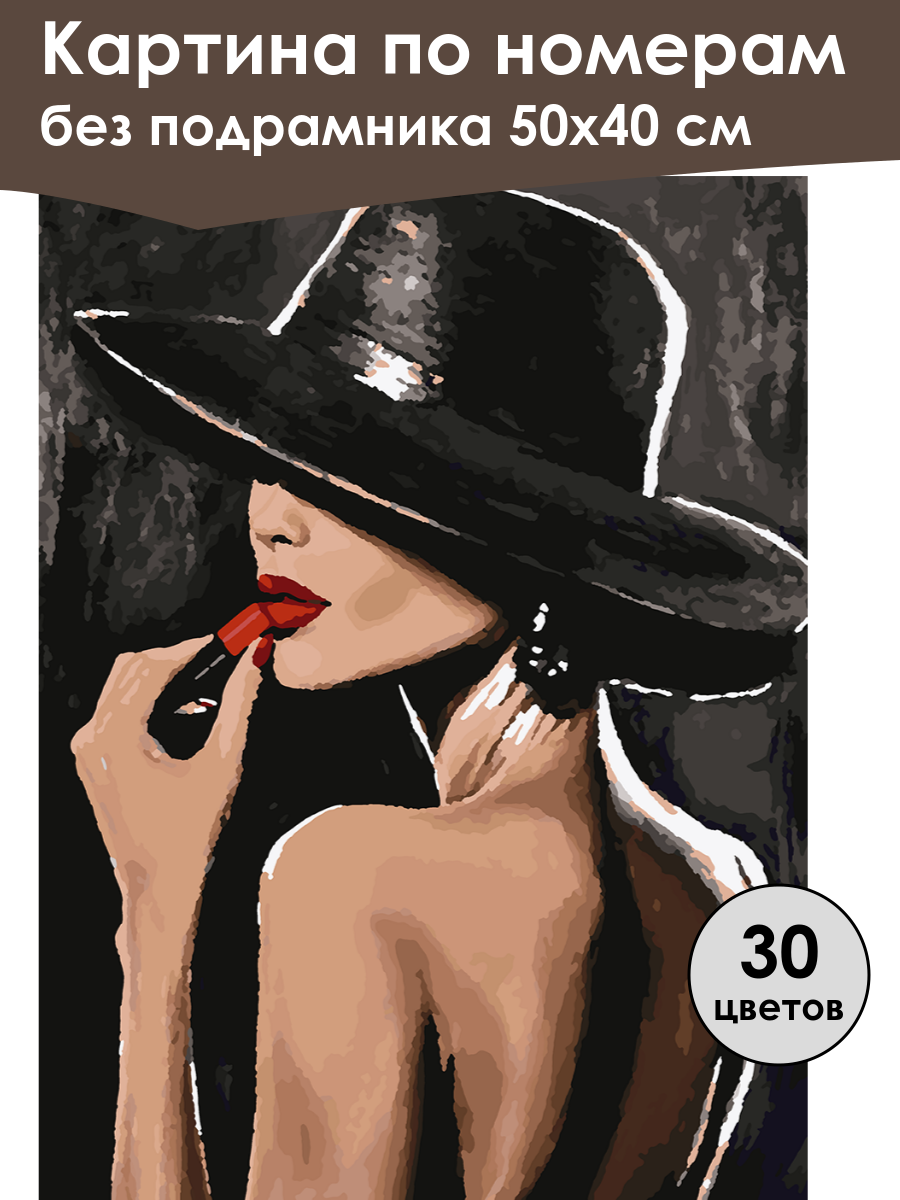 Картина по номерам
без подрамника 50х40 см

30
цветов